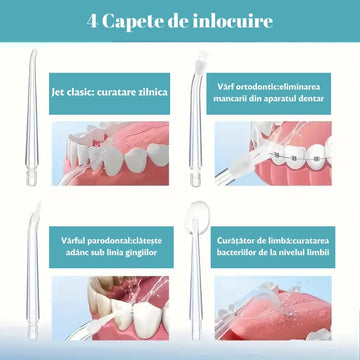 4 Capete de inlocuire

Jet clasic: curatare zilnica

Vârf ortodontic:eliminarea mancarii din aparatul dentar

Vârful parodontal:clătește adânc sub linia gingiilor

Curățător de limbă:curatarea bacteriilor de la nivelul limbii