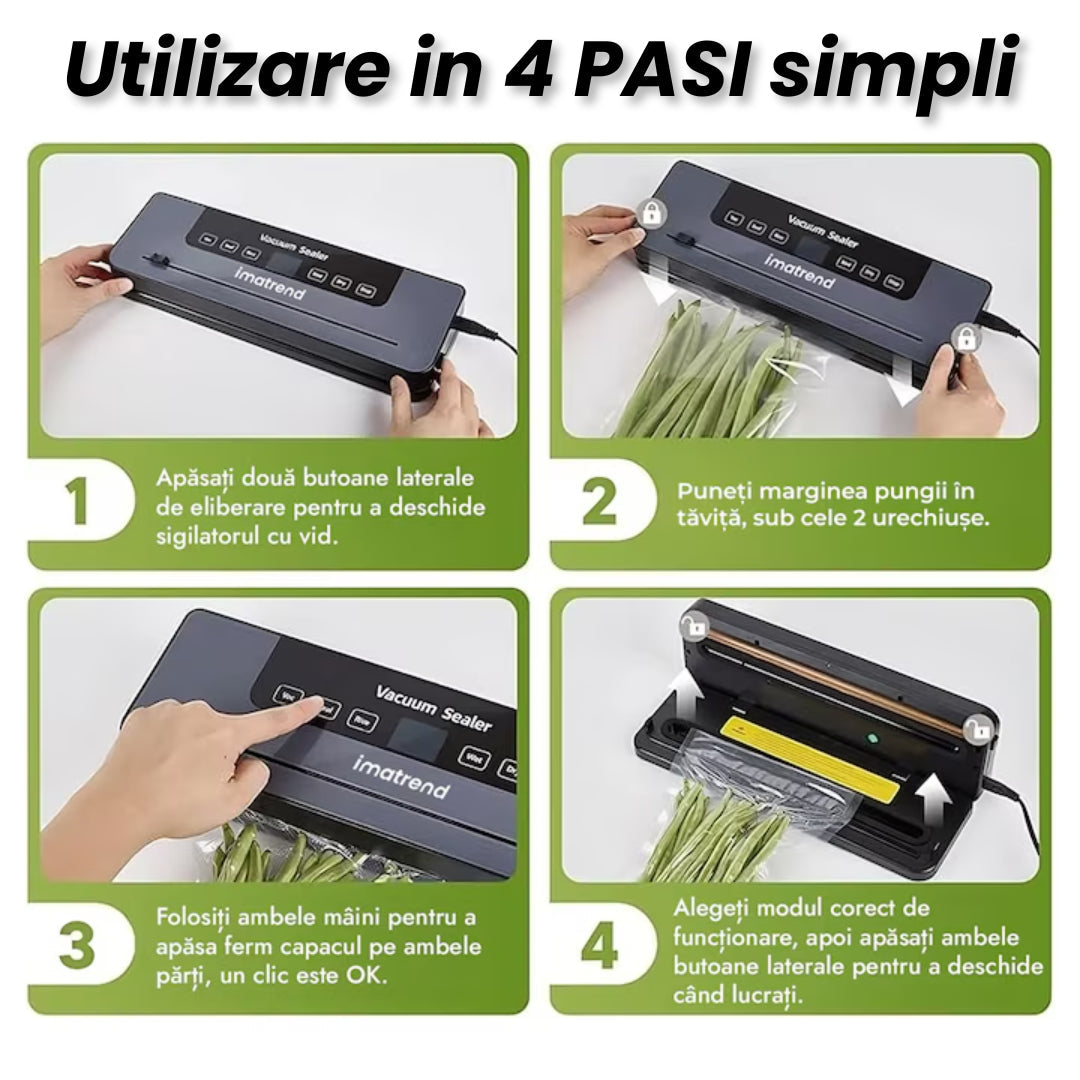 Utilizare in 4 PASI simpli

Vacuum Sealer
imatrend

1 Apăsați două butoane laterale de eliberare pentru a deschide sigilatorul cu vid.

Vacuum Sealer
imatrend

2 Puneți marginea pungii în tăviță, sub cele 2 urechiușe.

Vacuum Sealer
imatrend

3 Folosiți ambele mâini pentru a apăsa ferm capacul pe ambele părți, un clic este OK.

4 Alegeți modul corect de funcționare, apoi apăsați ambele butoane laterale pentru a deschide când lucrați.