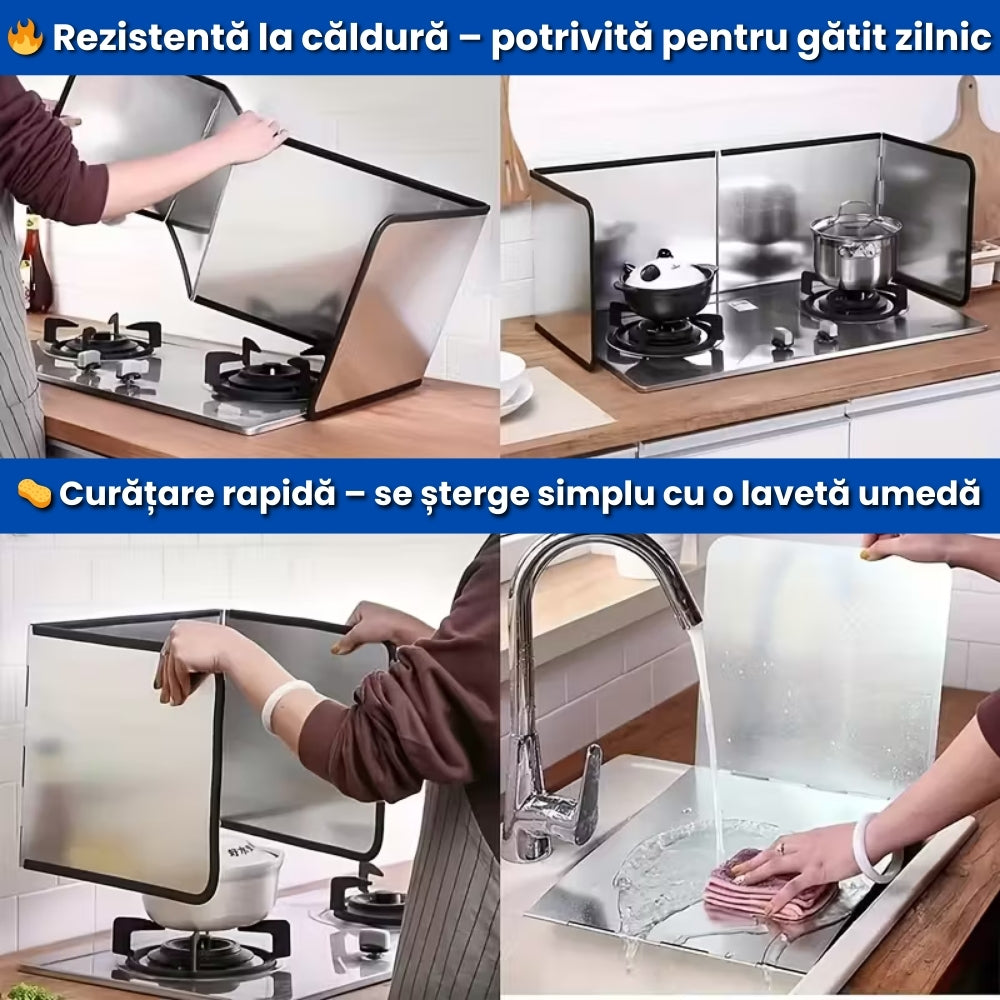 🔥 Rezistentă la căldură – potrivită pentru gătit zilnic

🧽 Curățare rapidă – se șterge simplu cu o lavetă umedă