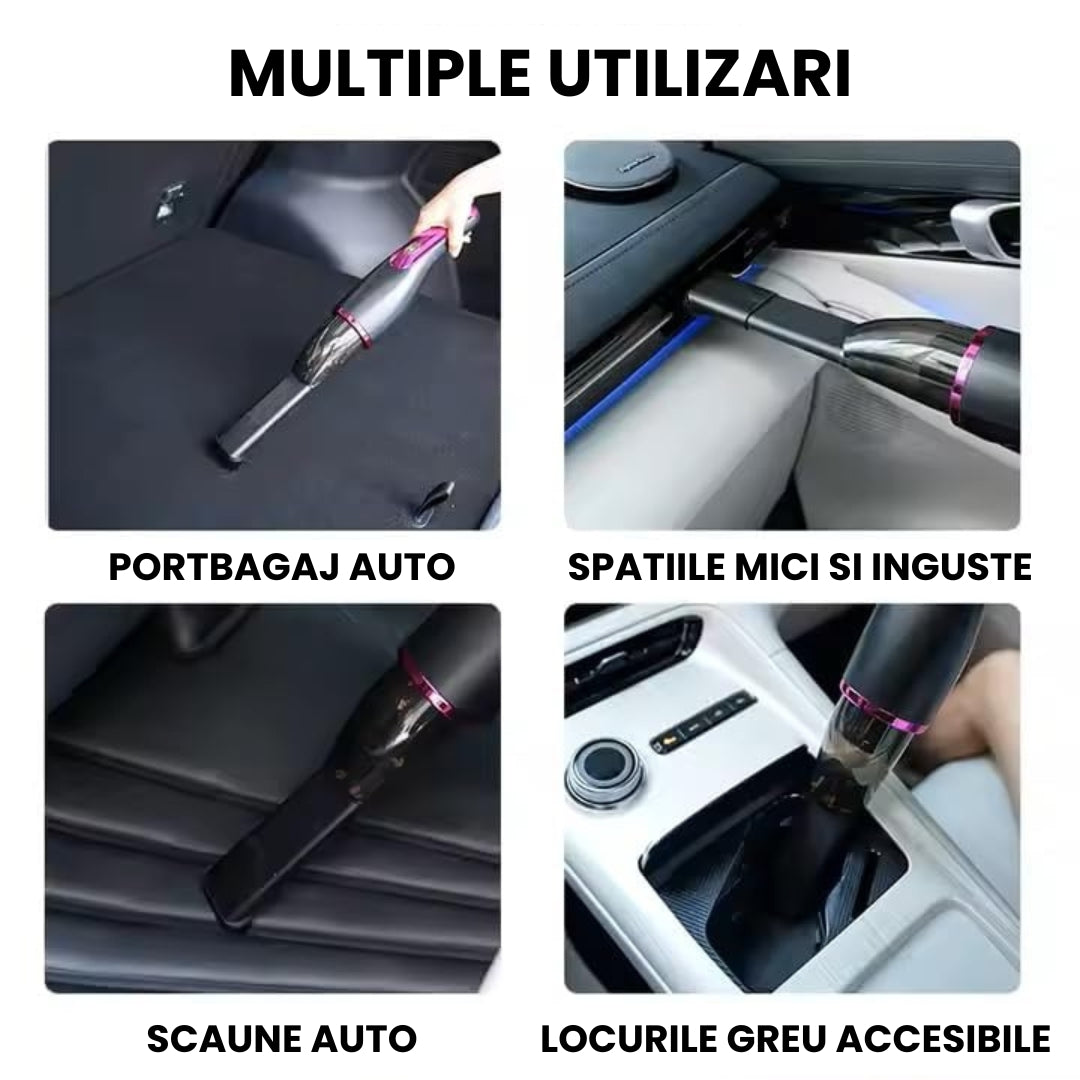 MULTIPLE UTILIZARI

PORTBAGAJ AUTO

SPATIILE MICI SI INGUSTE

SCAUNE AUTO

LOCURILE GREU ACCESIBILE